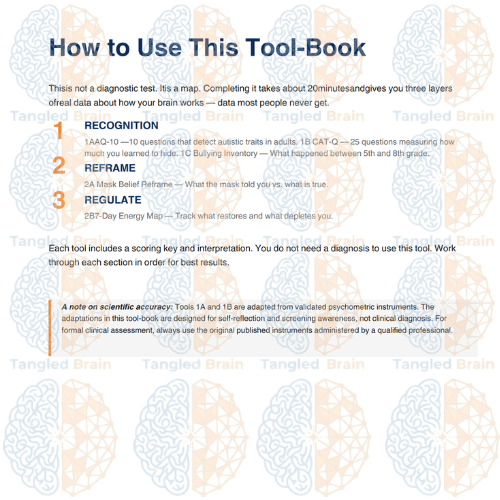 How to Use This Tool-Book

Thisis not a diagnostic test. Itis a map. Completing it takes about 20minutesandgives you three layers ofreal data about how your brain works — data most people never get.

1
RECOGNITION
1AAQ-10 —10 questions that detect autistic traits in adults. 1B CAT-Q — 25 questions measuring how much you learned to hide. 1C Bullying Inventory — What happened between 5th and 8th grade.

2
REFRAME
2A Mask Belief Reframe — What the mask told you vs. what is true.

3
REGULATE
2B7-Day Energy Map — Track what restores and what depletes you.

Each tool includes a scoring key and interpretation. You do not need a diagnosis to use this tool. Work through each section in order for best results.

A note on scientific accuracy: Tools 1A and 1B are adapted from validated psychometric instruments. The adaptations in this tool-book are designed for self-reflection and screening awareness, not clinical diagnosis. For formal clinical assessment, always use the original published instruments administered by a qualified professional.

Tangled Brain Tangled Brain Tangled Brain Tangled Brain
Tangled Brain Tangled Brain Tangled Brain Tangled Brain
Tangled Brain Tangled Brain Tangled Brain Tangled Brain